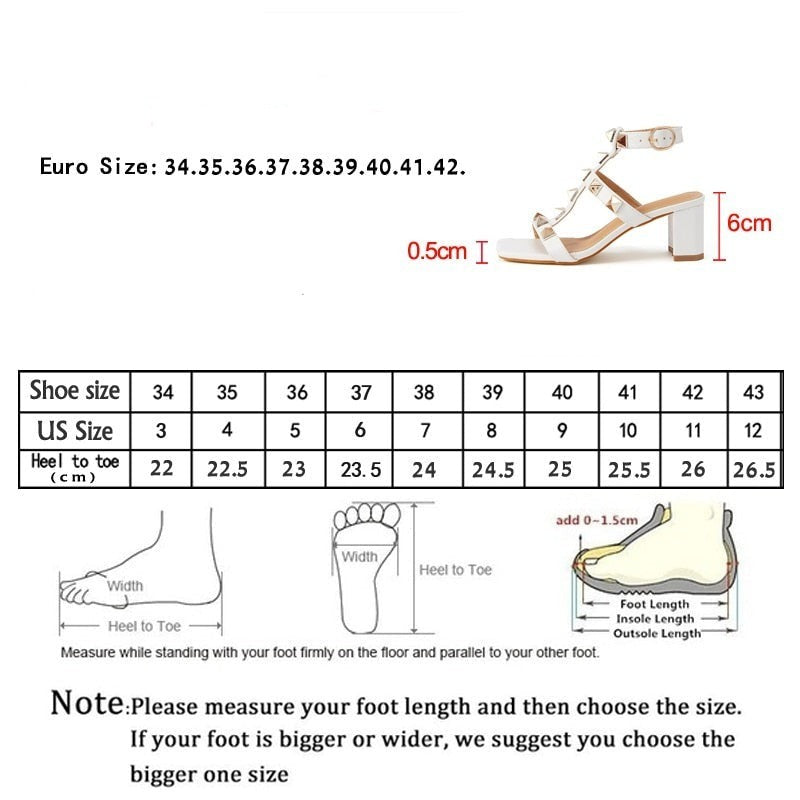 Euro Size: 34.35.36.37.38.39.40.41.42.

0.5cm

6cm

| Shoe size | 34 | 35 | 36 | 37 | 38 | 39 | 40 | 41 | 42 | 43 |
|---|---|---|---|---|---|---|---|---|---|---|
| US Size | 3 | 4 | 5 | 6 | 7 | 8 | 9 | 10 | 11 | 12 |
| Heel to toe (cm) | 22 | 22.5 | 23 | 23.5 | 24 | 24.5 | 25 | 25.5 | 26 | 26.5 |

Width

Heel to Toe

Width

Heel to Toe

add 0~1.5cm

Foot Length

Insole Length

Outsole Length

Measure while standing with your foot firmly on the floor and parallel to your other foot.

Note:Please measure your foot length and then choose the size. If your foot is bigger or wider, we suggest you choose the bigger one size